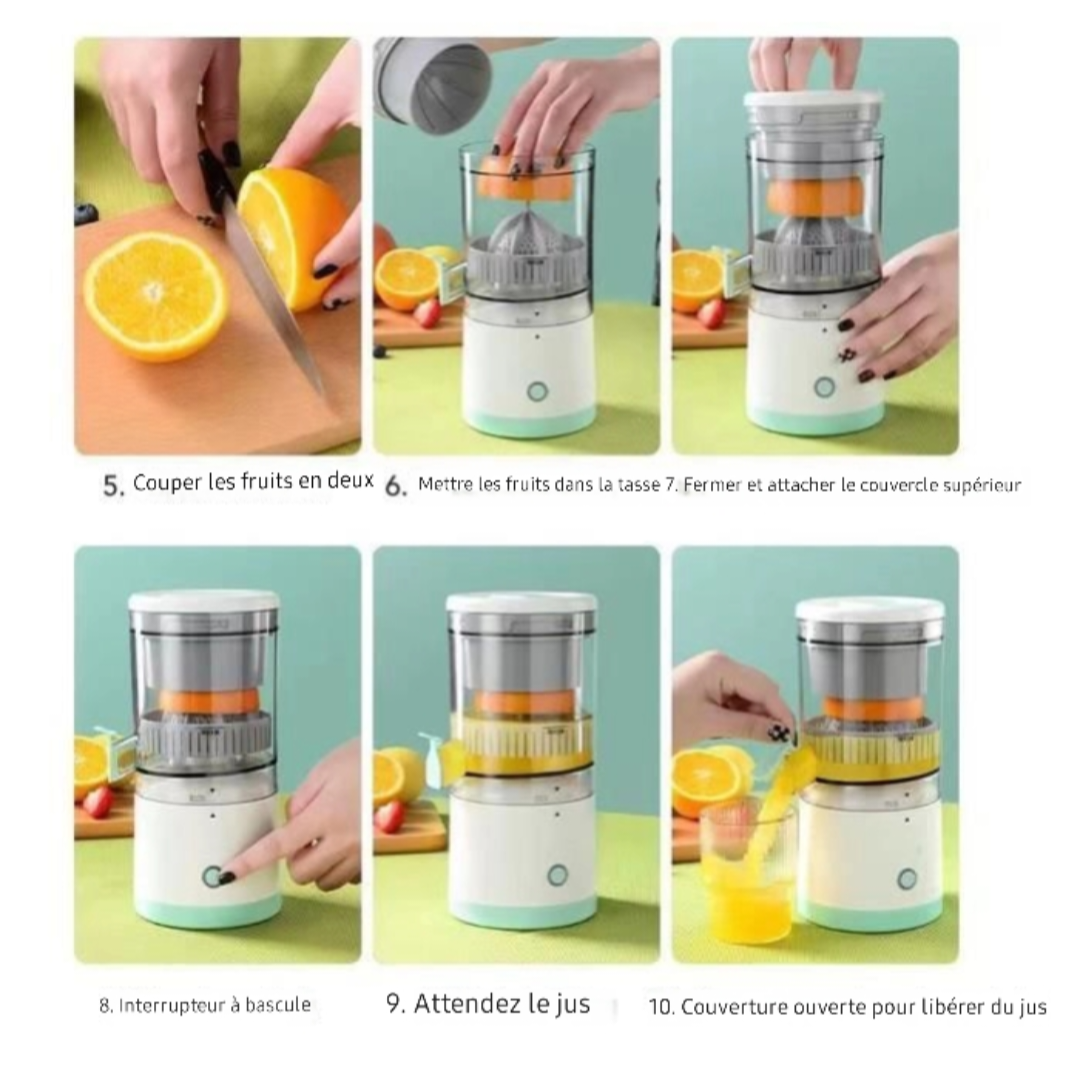 5. Couper les fruits en deux 6. Mettre les fruits dans la tasse 7. Fermer et attacher le couvercle supérieur

8. Interrupteur à bascule

9. Attendez le jus

10. Couverture ouverte pour libérer du jus