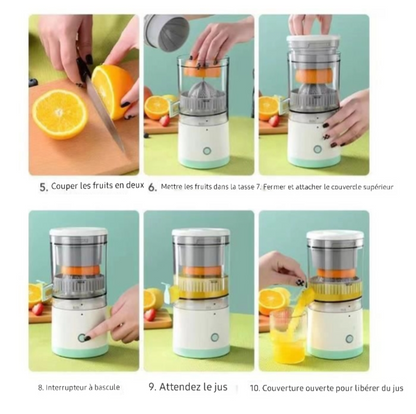 5. Couper les fruits en deux 6. Mettre les fruits dans la tasse 7. Fermer et attacher le couvercle supérieur

8. Interrupteur à bascule 9. Attendez le jus 10. Couverture ouverte pour libérer du jus